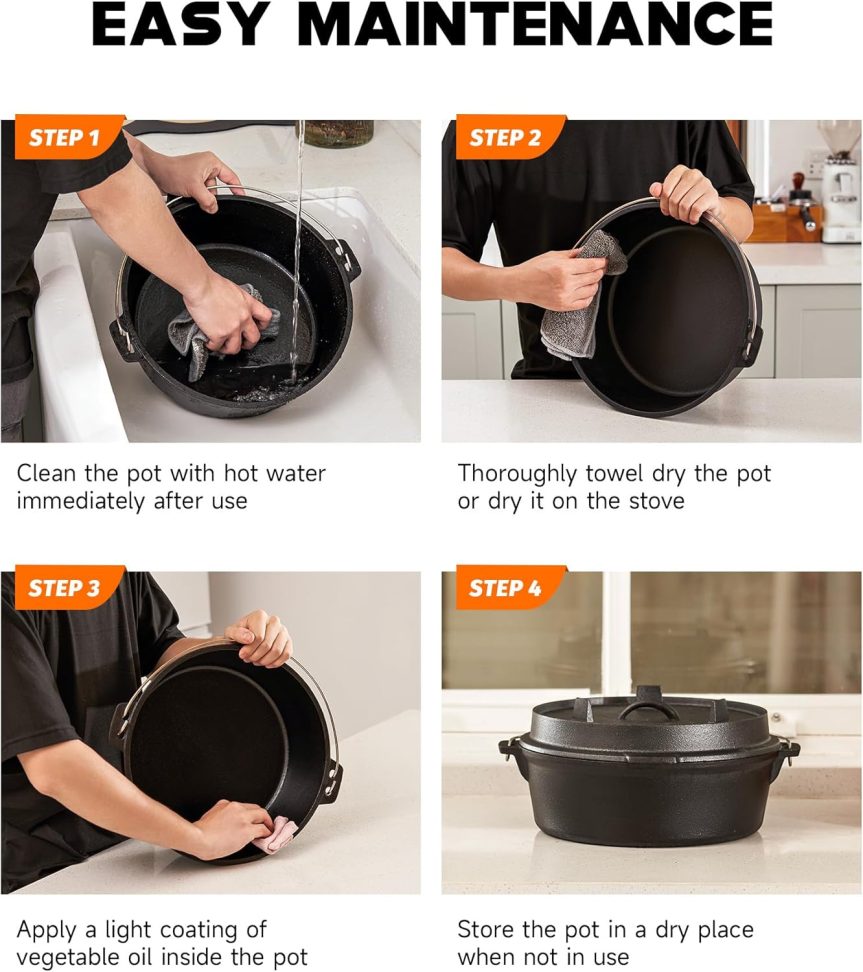 EASY MAINTENANCE

STEP 1

Clean the pot with hot water immediately after use

STEP 2

Thoroughly towel dry the pot or dry it on the stove

STEP 3

Apply a light coating of vegetable oil inside the pot

STEP 4

Store the pot in a dry place when not in use